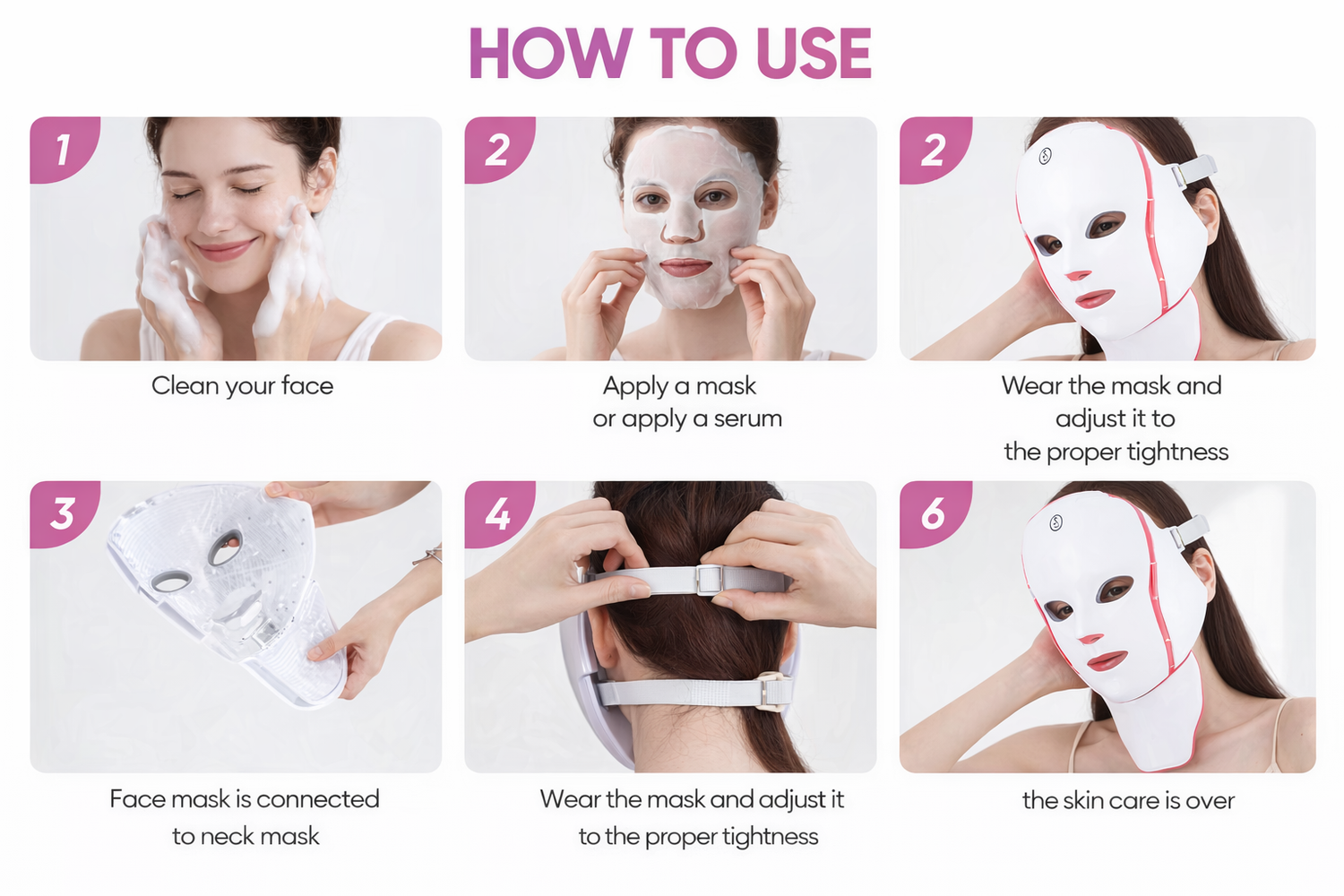 HOW TO USE

1

Clean your face

2

Apply a mask
or apply a serum

2

Wear the mask and
adjust it to
the proper tightness

3

Face mask is connected
to neck mask

4

Wear the mask and adjust it
to the proper tightness

6

the skin care is over